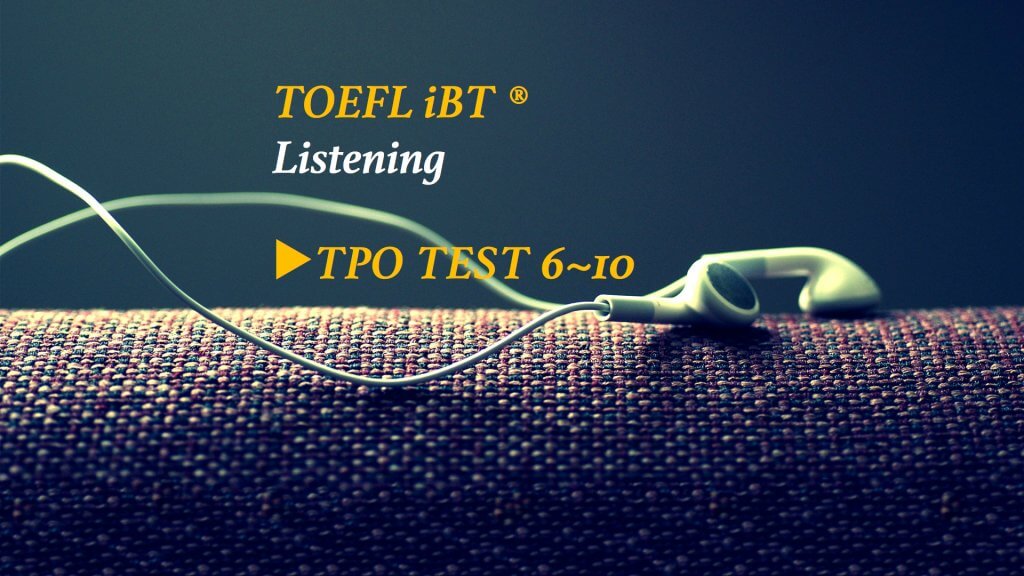 TOEFL iBT ®
Listening

▶TPO TEST 6~10